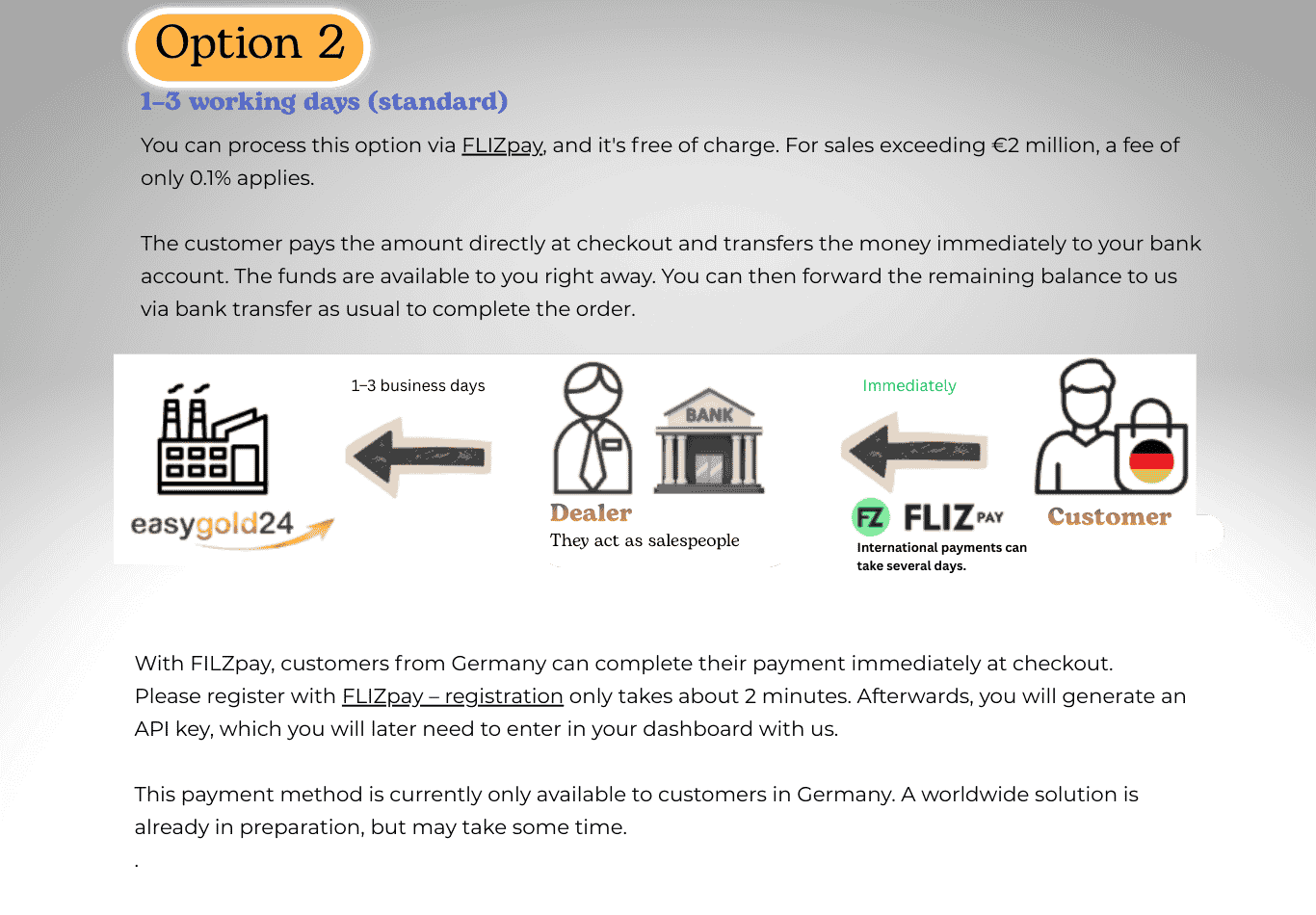 Option 2

1–3 working days (standard)

You can process this option via FLIZpay, and it's free of charge. For sales exceeding €2 million, a fee of only 0.1% applies.

The customer pays the amount directly at checkout and transfers the money immediately to your bank account. The funds are available to you right away. You can then forward the remaining balance to us via bank transfer as usual to complete the order.

easygold24

1–3 business days

BANK

Dealer
They act as salespeople

Immediately

FZ FLIZ PAY
International payments can take several days.

Customer

With FILZpay, customers from Germany can complete their payment immediately at checkout. Please register with FLIZpay – registration only takes about 2 minutes. Afterwards, you will generate an API key, which you will later need to enter in your dashboard with us.

This payment method is currently only available to customers in Germany. A worldwide solution is already in preparation, but may take some time.
.